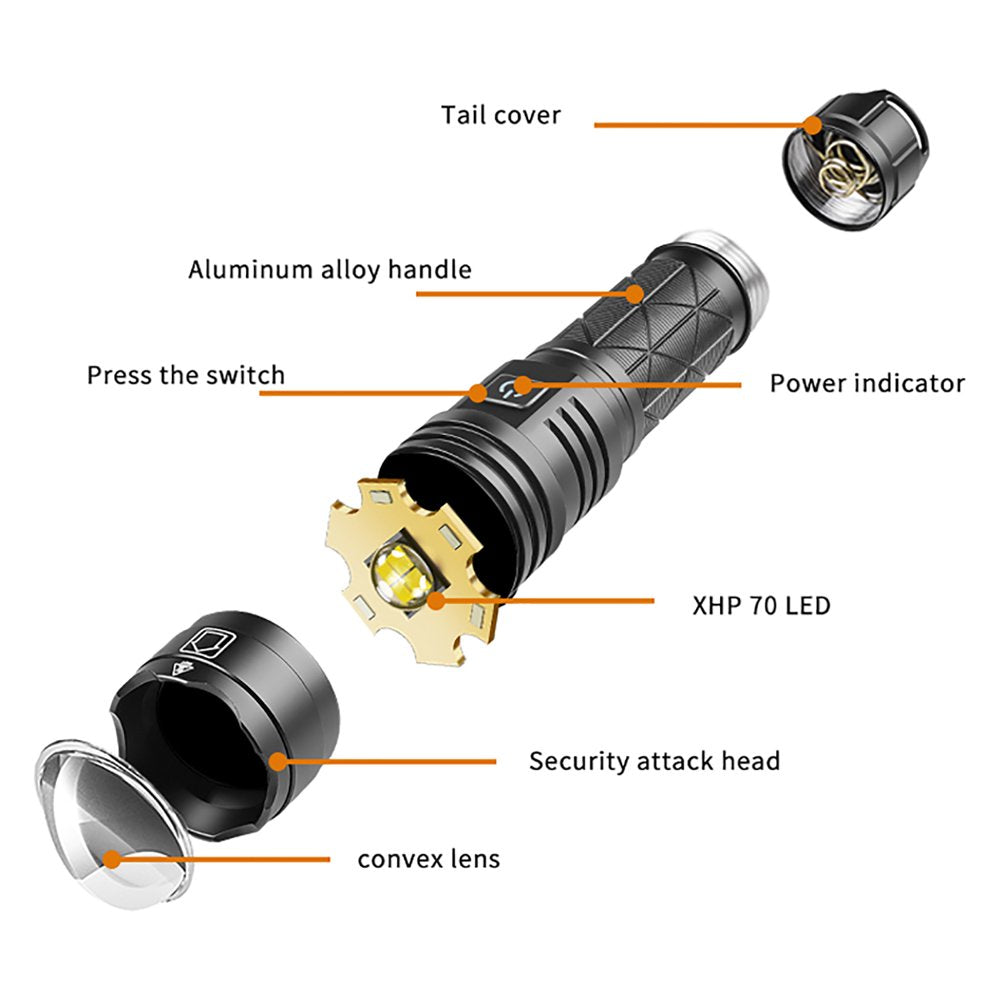 Tail cover

Aluminum alloy handle

Press the switch

Power indicator

XHP 70 LED

Security attack head

convex lens